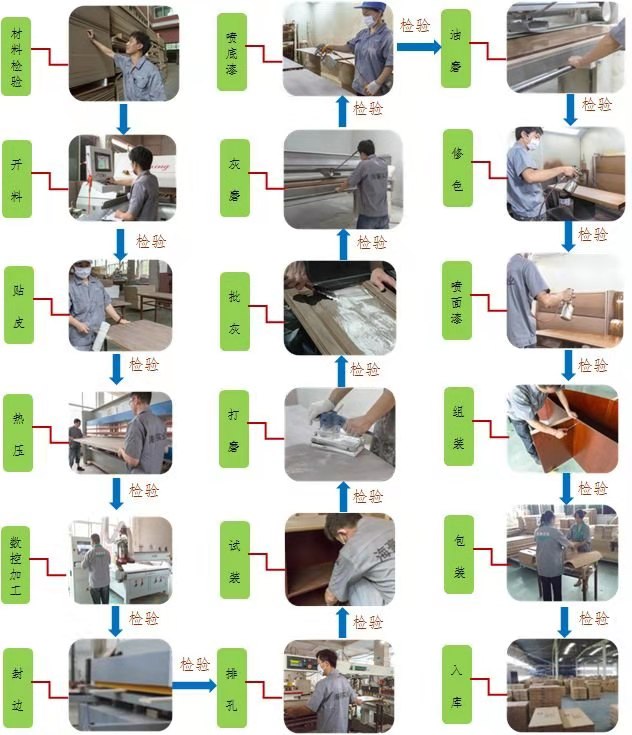 材料检验

开料

检验

贴皮

检验

热压

检验

数控加工

检验

封边

检验

排孔

检验

试装

检验

打磨

检验

批灰

检验

灰磨

检验

喷底漆

检验

油磨

检验

修色

检验

喷面漆

检验

组装

检验

包装

检验

入库